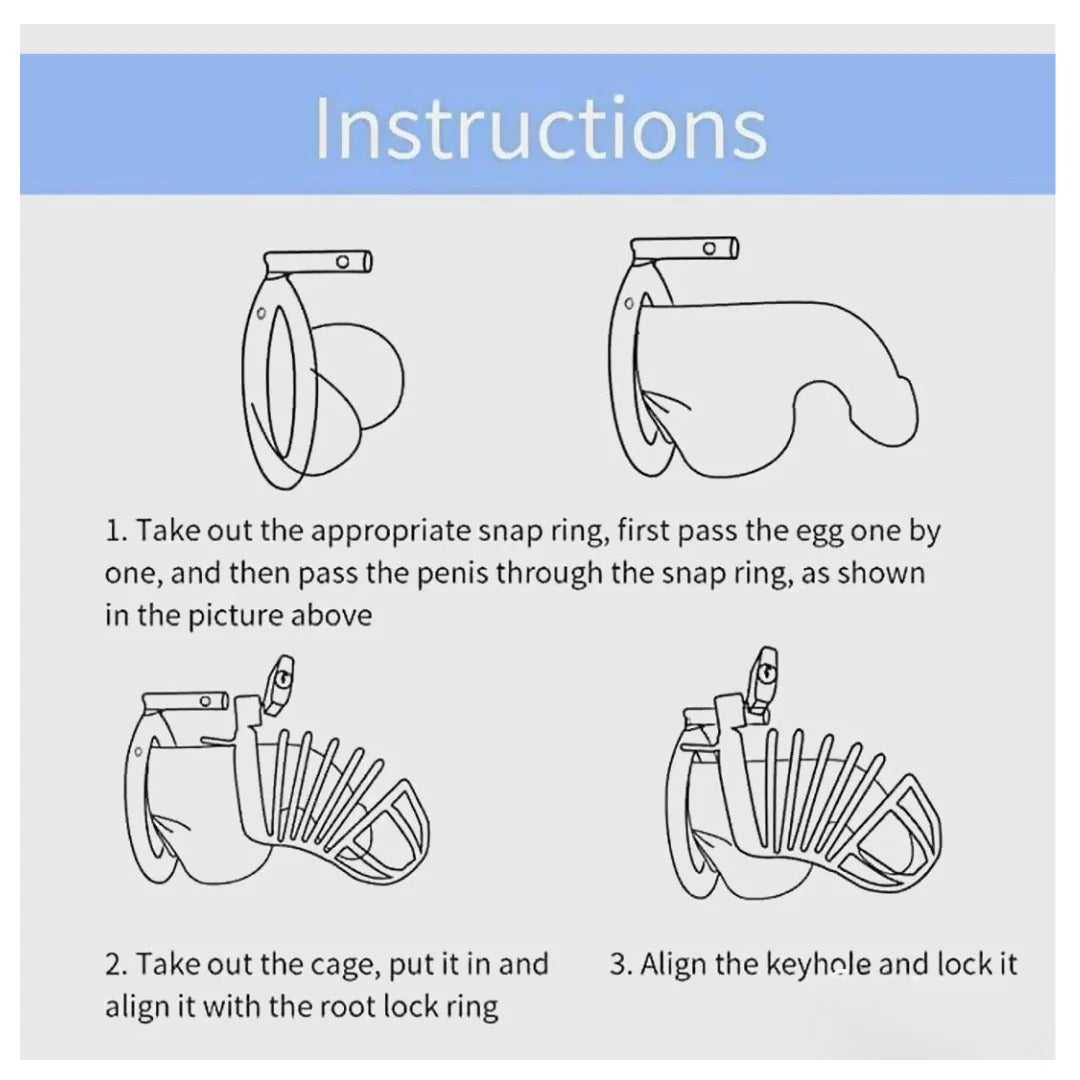 Instructions

1. Take out the appropriate snap ring, first pass the egg one by one, and then pass the penis through the snap ring, as shown in the picture above

2. Take out the cage, put it in and align it with the root lock ring

3. Align the keyhole and lock it